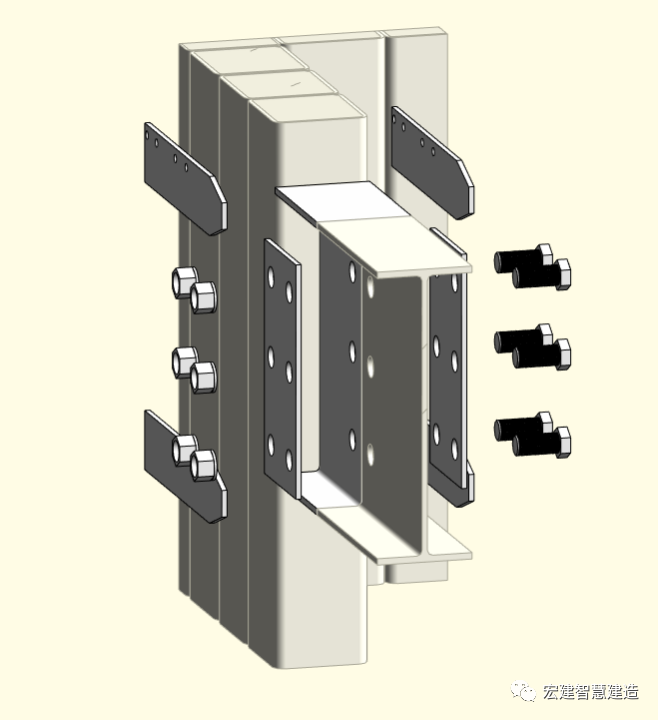 宏建智慧建造