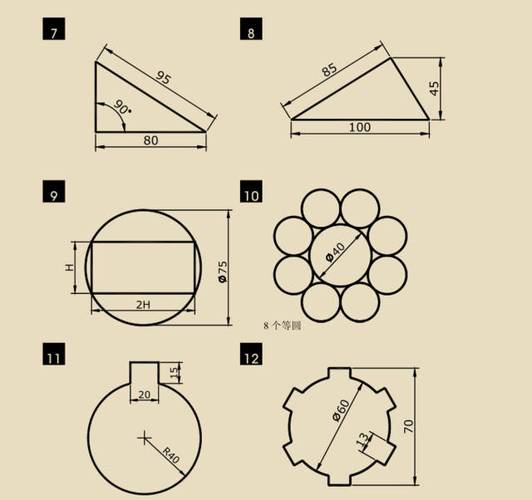 7

95

90°

80

8

85

45

100

9

H

2H

Ø75

10

Ø40

8 个等圆

11

15

20

R40

12

Ø60

13

70